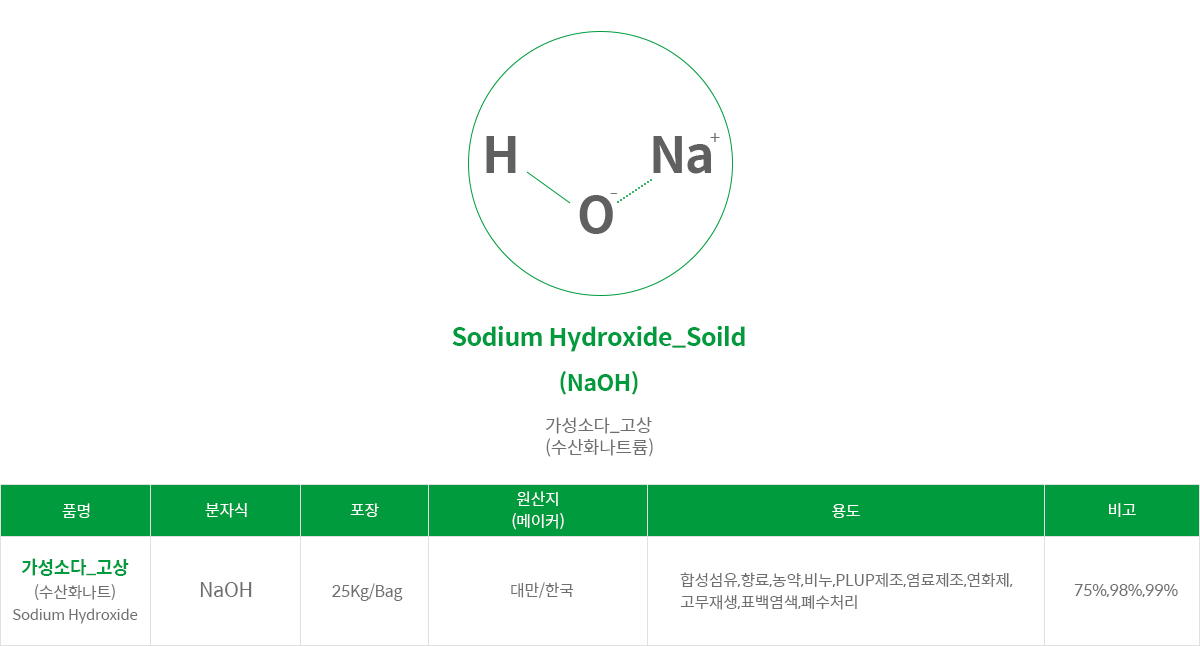 H

Na$^{+}$

O$^{-}$

Sodium Hydroxide_Soild

(NaOH)

가성소다_고상
(수산화나트륨)

| 품명 | 분자식 | 포장 | 원산지 (메이커) | 용도 | 비고 |
|---|---|---|---|---|---|
| 가성소다_고상 (수산화나트) Sodium Hydroxide | NaOH | 25Kg/Bag | 대만/한국 | 합성섬유,향료,농약,비누,PLUP제조,염료제조,연화제, 고무재생,표백염색,폐수처리 | 75%,98%,99% |